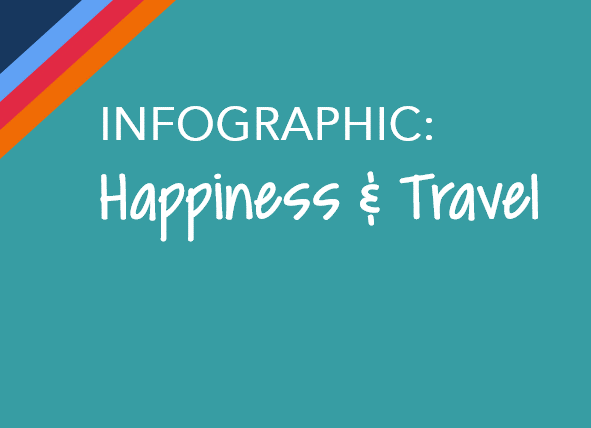 INFOGRAPHIC:
Happiness & Travel